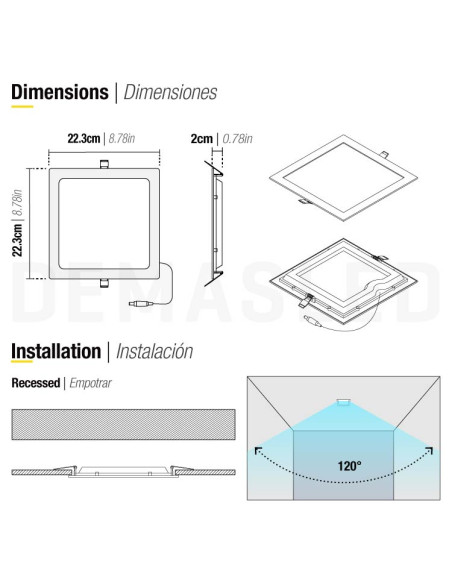 Dimensions | Dimensiones

22.3cm | 8.78in

2cm | 0.78in

22.3cm | 8.78in

DEMASLED

Installation | Instalación

Recessed | Empotrar

120°