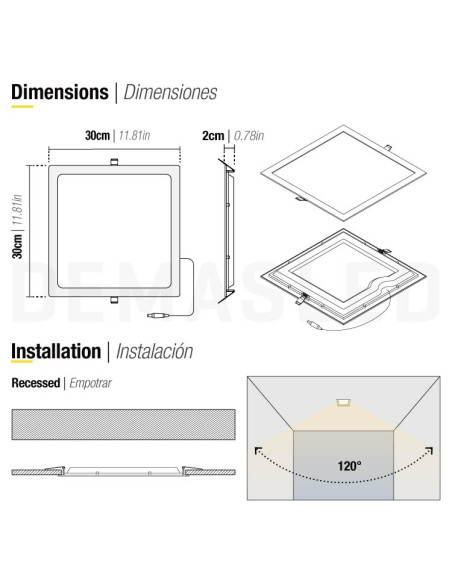 Dimensions | Dimensiones

30cm | 11.81in

2cm | 0.78in

30cm | 11.81in

DEMASLED

Installation | Instalación

Recessed | Empotrar

120°