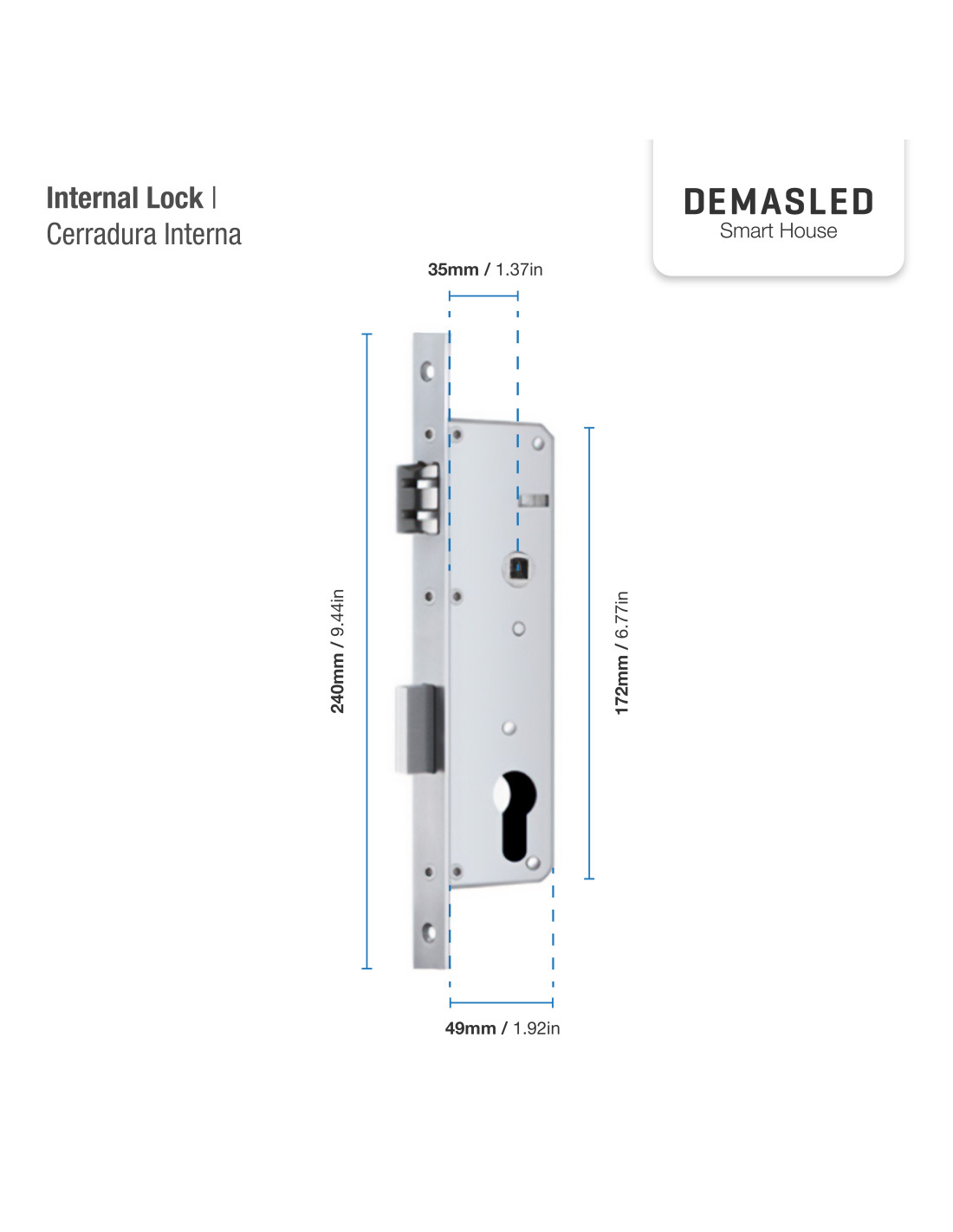 Internal Lock |
Cerradura Interna

DEMASLED
Smart House

35mm / 1.37in

240mm / 9.44in

172mm / 6.77in

49mm / 1.92in